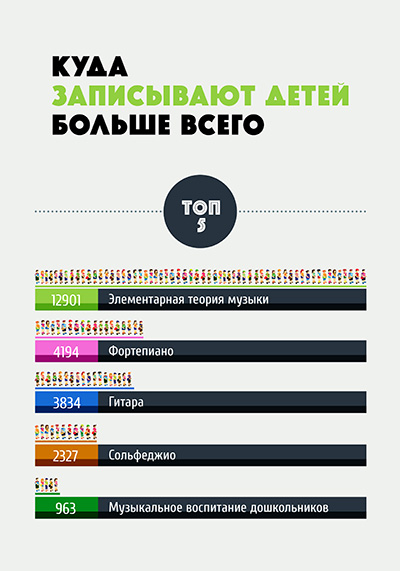 КУДА
ЗАПИСЫВАЮТ ДЕТЕЙ
БОЛЬШЕ ВСЕГО

ТОП
5

12901 Элементарная теория музыки

4194 Фортепиано

3834 Гитара

2327 Сольфеджио

963 Музыкальное воспитание дошкольников